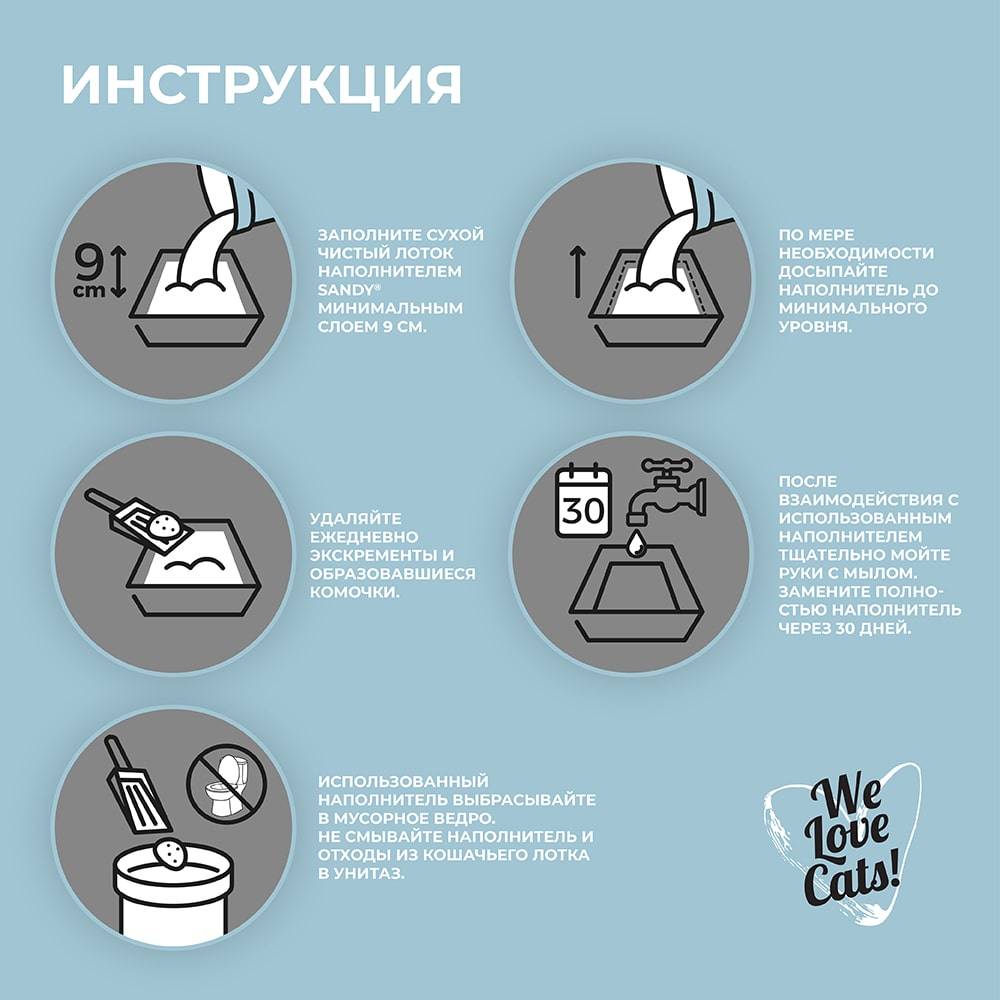 ИНСТРУКЦИЯ

9 cm

ЗАПОЛНИТЕ СУХОЙ ЧИСТЫЙ ЛОТОК НАПОЛНИТЕЛЕМ SANDY® МИНИМАЛЬНЫМ СЛОЕМ 9 СМ.

ПО МЕРЕ НЕОБХОДИМОСТИ ДОСЫПАЙТЕ НАПОЛНИТЕЛЬ ДО МИНИМАЛЬНОГО УРОВНЯ.

УДАЛЯЙТЕ ЕЖЕДНЕВНО ЭКСКРЕМЕНТЫ И ОБРАЗОВАВШИЕСЯ КОМОЧКИ.

30

ПОСЛЕ ВЗАИМОДЕЙСТВИЯ С ИСПОЛЬЗОВАННЫМ НАПОЛНИТЕЛЕМ ТЩАТЕЛЬНО МОЙТЕ РУКИ С МЫЛОМ. ЗАМЕНИТЕ ПОЛНОСТЬЮ НАПОЛНИТЕЛЬ ЧЕРЕЗ 30 ДНЕЙ.

ИСПОЛЬЗОВАННЫЙ НАПОЛНИТЕЛЬ ВЫБРАСЫВАЙТЕ В МУСОРНОЕ ВЕДРО.
НЕ СМЫВАЙТЕ НАПОЛНИТЕЛЬ И ОТХОДЫ ИЗ КОШАЧЬЕГО ЛОТКА В УНИТАЗ.

We Love Cats!