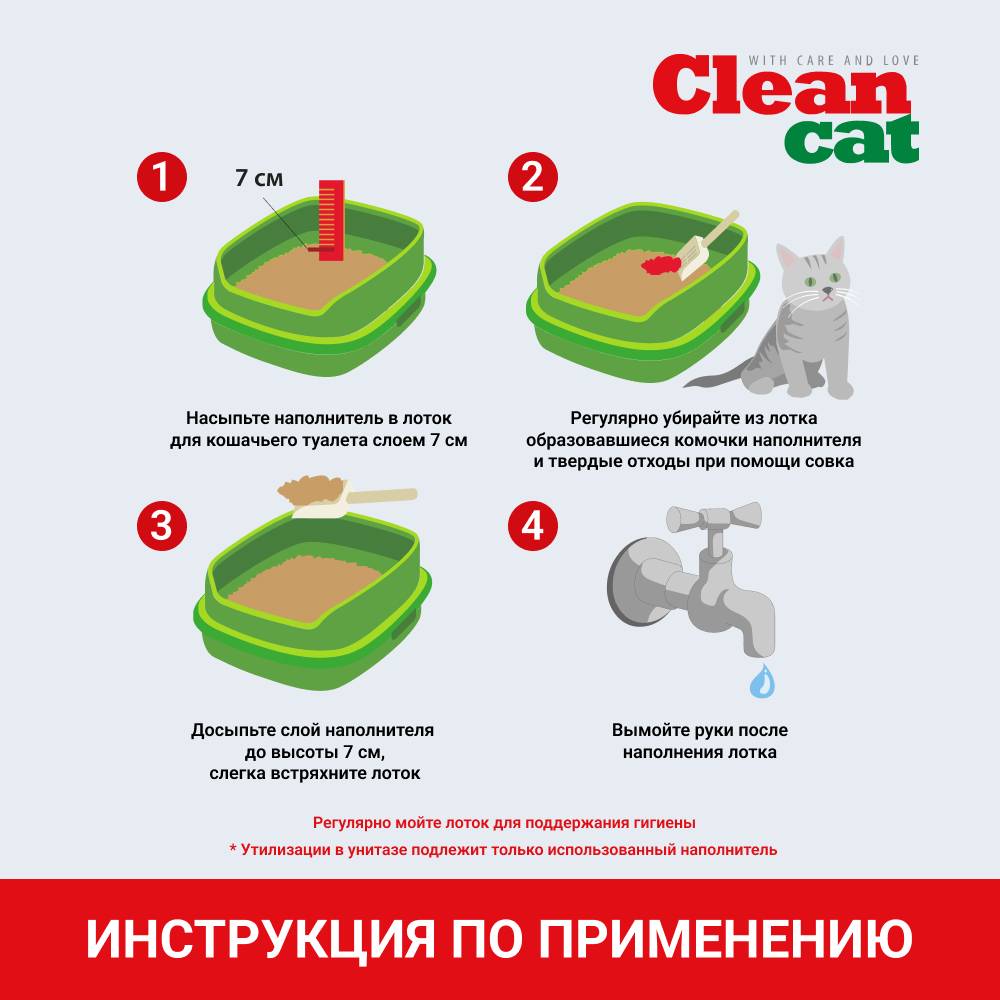 WITH CARE AND LOVE
Clean
cat

1
7 см

Насыпьте наполнитель в лоток для кошачьего туалета слоем 7 см

2

Регулярно убирайте из лотка образовавшиеся комочки наполнителя и твердые отходы при помощи совка

3

Досыпьте слой наполнителя до высоты 7 см, слегка встряхните лоток

4

Вымойте руки после наполнения лотка

Регулярно мойте лоток для поддержания гигиены

* Утилизации в унитазе подлежит только использованный наполнитель

ИНСТРУКЦИЯ ПО ПРИМЕНЕНИЮ