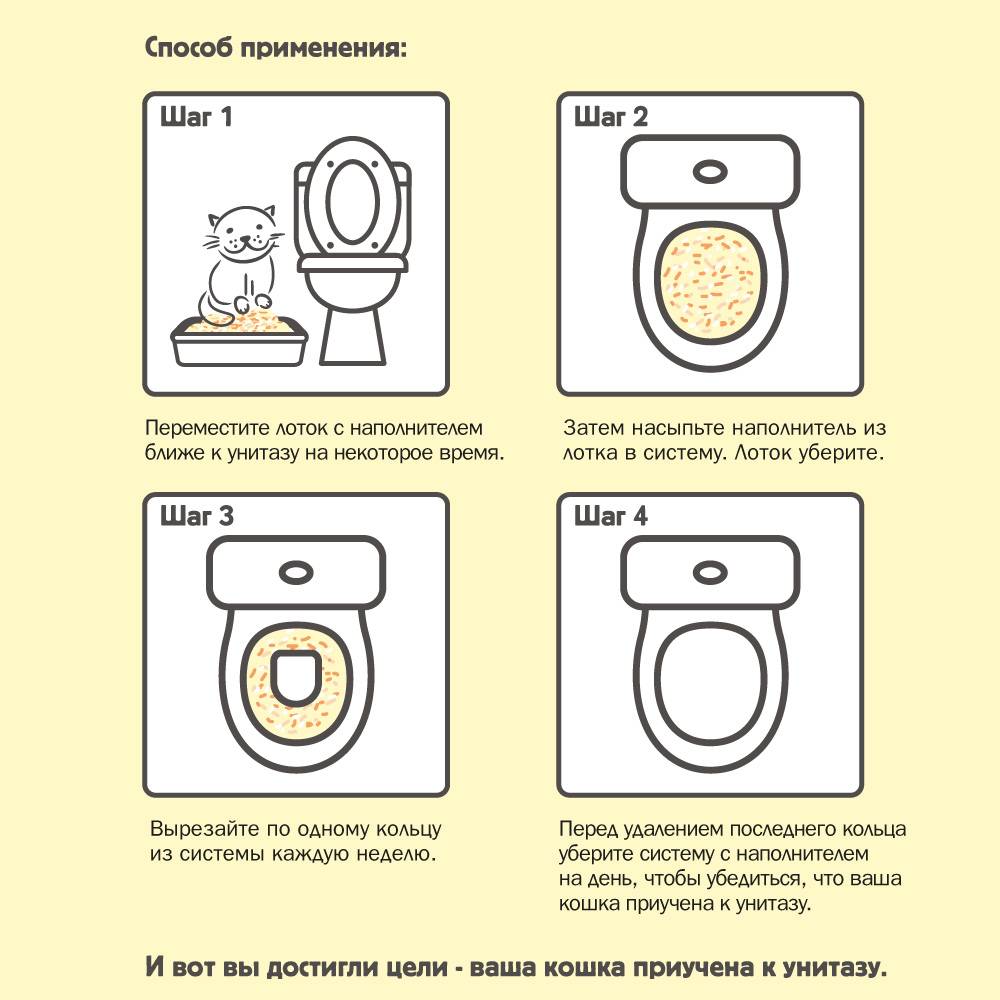 Способ применения:

Шаг 1

Переместите лоток с наполнителем ближе к унитазу на некоторое время.

Шаг 2

Затем насыпьте наполнитель из лотка в систему. Лоток уберите.

Шаг 3

Вырезайте по одному кольцу из системы каждую неделю.

Шаг 4

Перед удалением последнего кольца уберите систему с наполнителем на день, чтобы убедиться, что ваша кошка приучена к унитазу.

И вот вы достигли цели - ваша кошка приучена к унитазу.