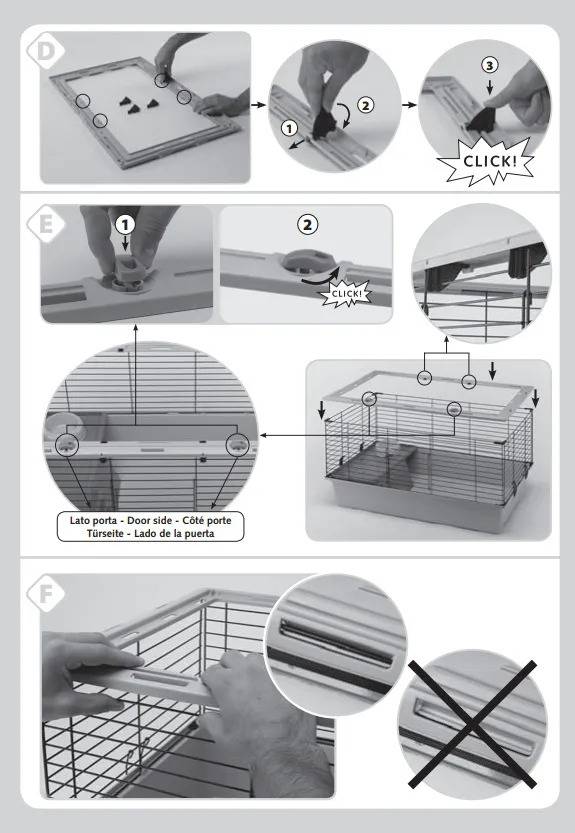 D

1

2

3

CLICK!

E

1

2

CLICK!

Lato porta - Door side - Côté porte
Türseite - Lado de la puerta

F