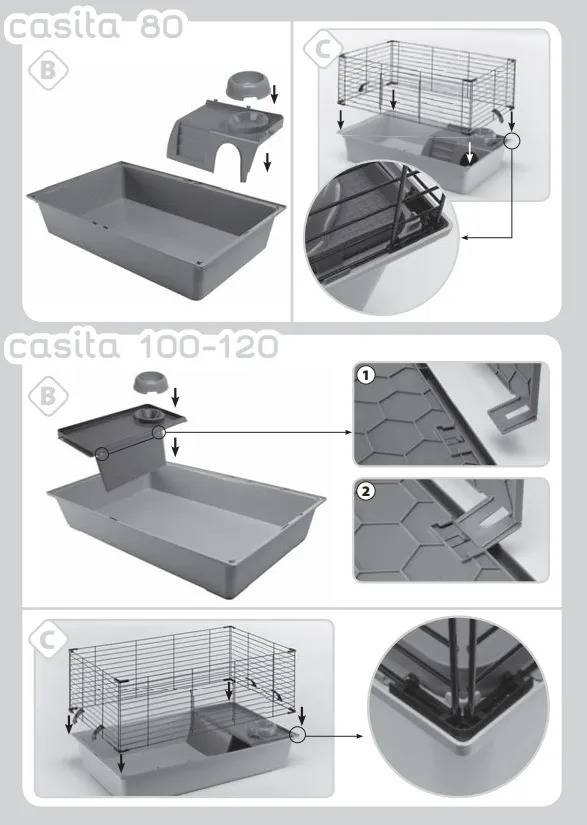 casita 80

B

C

casita 100-120

B

1

2

C