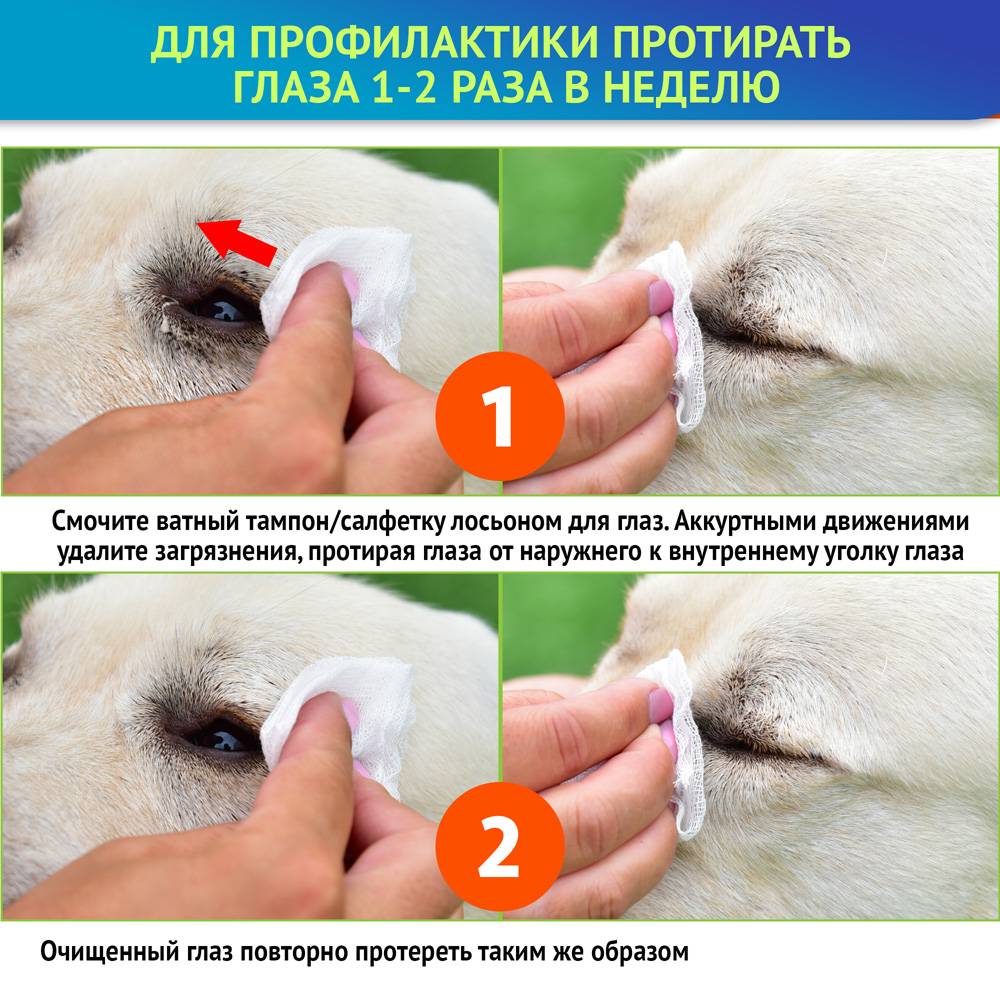 ДЛЯ ПРОФИЛАКТИКИ ПРОТИРАТЬ ГЛАЗА 1-2 РАЗА В НЕДЕЛЮ

1

Смочите ватный тампон/салфетку лосьоном для глаз. Аккуртными движениями удалите загрязнения, протирая глаза от наружнего к внутреннему уголку глаза

2

Очищенный глаз повторно протереть таким же образом