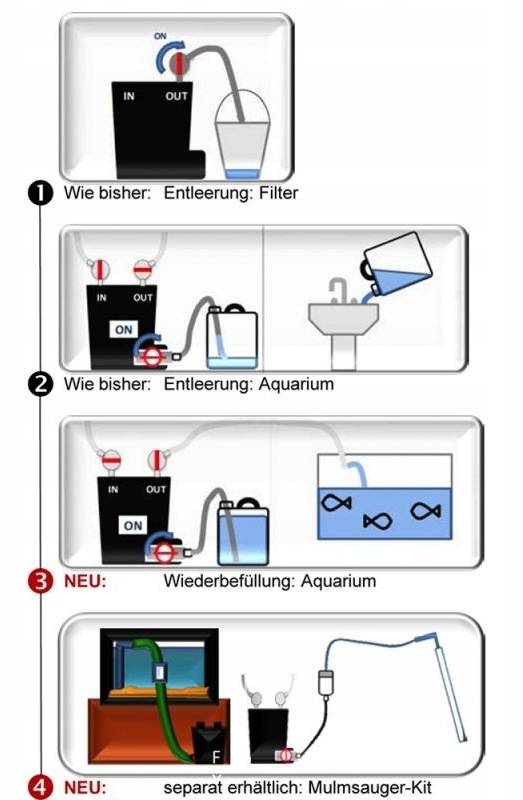 ON
IN OUT

1 Wie bisher: Entleerung: Filter

IN OUT
ON

2 Wie bisher: Entleerung: Aquarium

IN OUT
ON

3 NEU: Wiederbefüllung: Aquarium

F

4 NEU: separat erhältlich: Mulmsauger-Kit