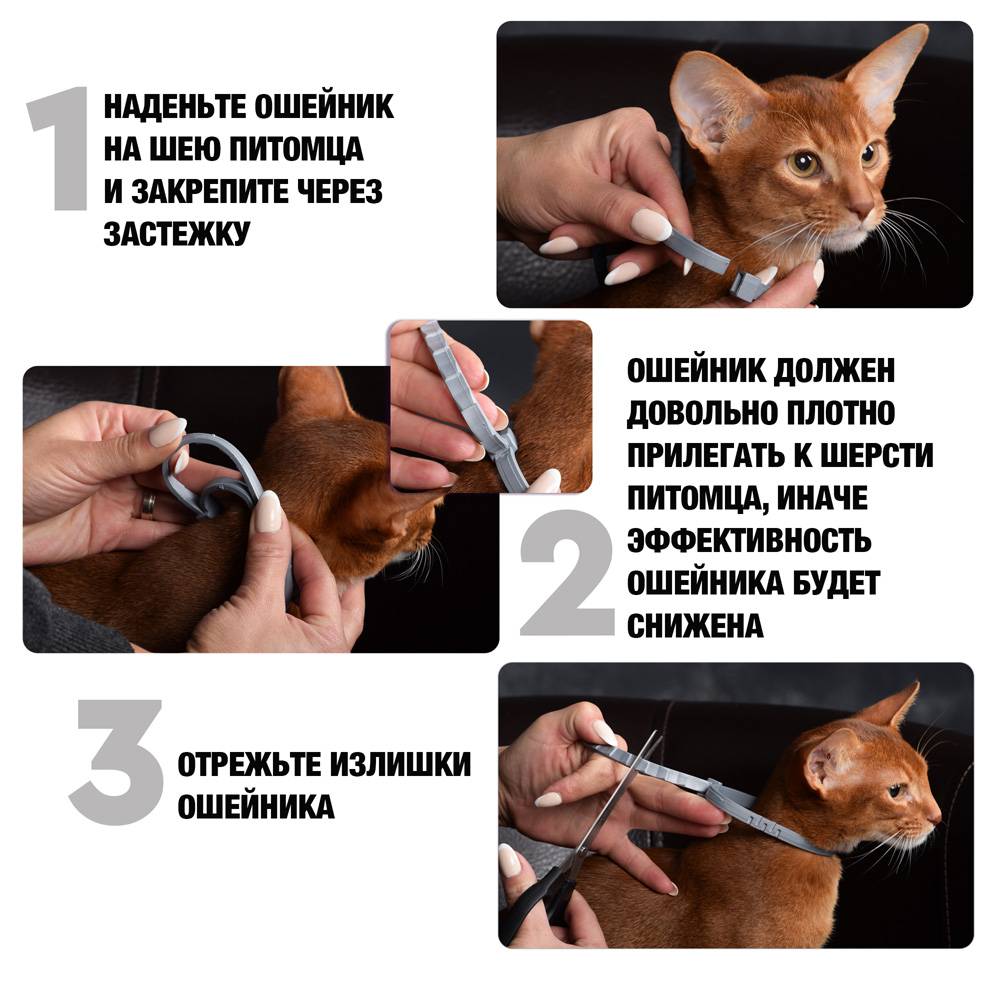 1 НАДЕНЬТЕ ОШЕЙНИК НА ШЕЮ ПИТОМЦА И ЗАКРЕПИТЕ ЧЕРЕЗ ЗАСТЕЖКУ

2 ОШЕЙНИК ДОЛЖЕН ДОВОЛЬНО ПЛОТНО ПРИЛЕГАТЬ К ШЕРСТИ ПИТОМЦА, ИНАЧЕ ЭФФЕКТИВНОСТЬ ОШЕЙНИКА БУДЕТ СНИЖЕНА

3 ОТРЕЖЬТЕ ИЗЛИШКИ ОШЕЙНИКА