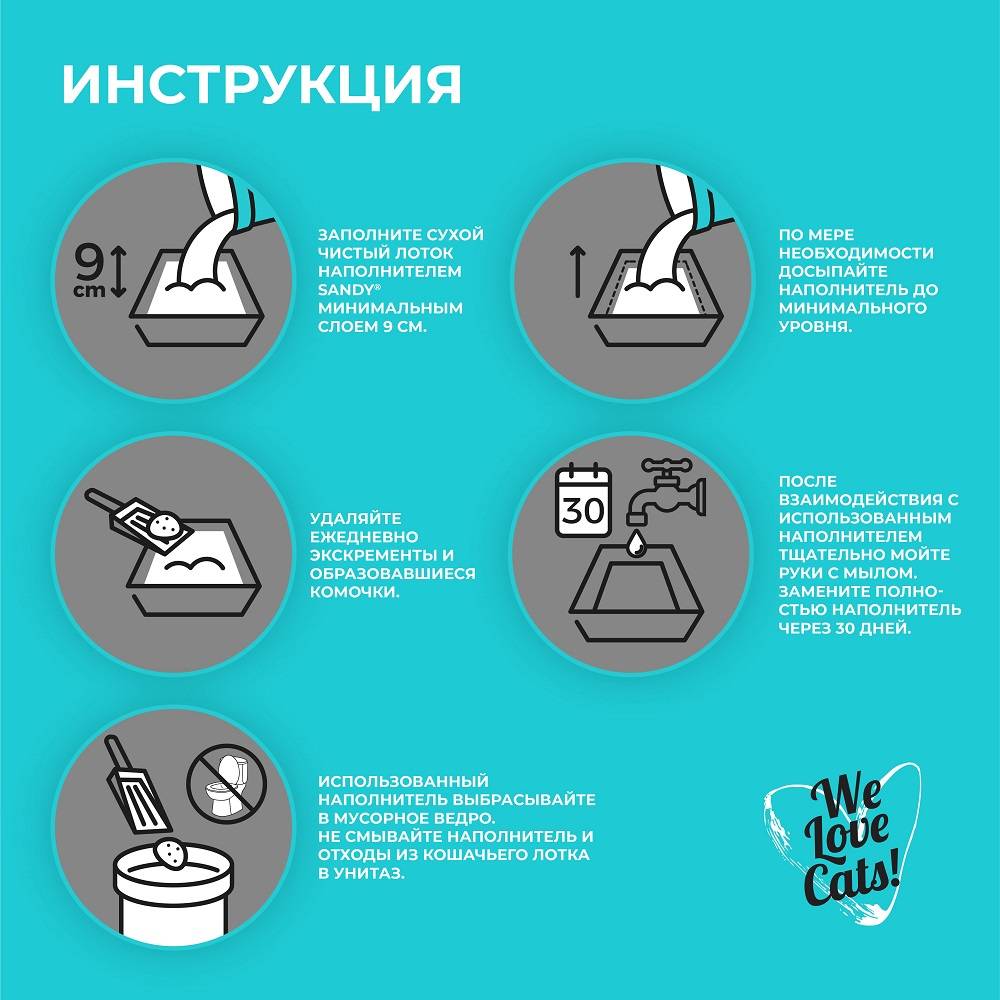 ИНСТРУКЦИЯ

9 cm

ЗАПОЛНИТЕ СУХОЙ ЧИСТЫЙ ЛОТОК НАПОЛНИТЕЛЕМ SANDY® МИНИМАЛЬНЫМ СЛОЕМ 9 СМ.

ПО МЕРЕ НЕОБХОДИМОСТИ ДОСЫПАЙТЕ НАПОЛНИТЕЛЬ ДО МИНИМАЛЬНОГО УРОВНЯ.

УДАЛЯЙТЕ ЕЖЕДНЕВНО ЭКСКРЕМЕНТЫ И ОБРАЗОВАВШИЕСЯ КОМОЧКИ.

30

ПОСЛЕ ВЗАИМОДЕЙСТВИЯ С ИСПОЛЬЗОВАННЫМ НАПОЛНИТЕЛЕМ ТЩАТЕЛЬНО МОЙТЕ РУКИ С МЫЛОМ. ЗАМЕНИТЕ ПОЛНОСТЬЮ НАПОЛНИТЕЛЬ ЧЕРЕЗ 30 ДНЕЙ.

ИСПОЛЬЗОВАННЫЙ НАПОЛНИТЕЛЬ ВЫБРАСЫВАЙТЕ В МУСОРНОЕ ВЕДРО.
НЕ СМЫВАЙТЕ НАПОЛНИТЕЛЬ И ОТХОДЫ ИЗ КОШАЧЬЕГО ЛОТКА В УНИТАЗ.

We Love Cats!