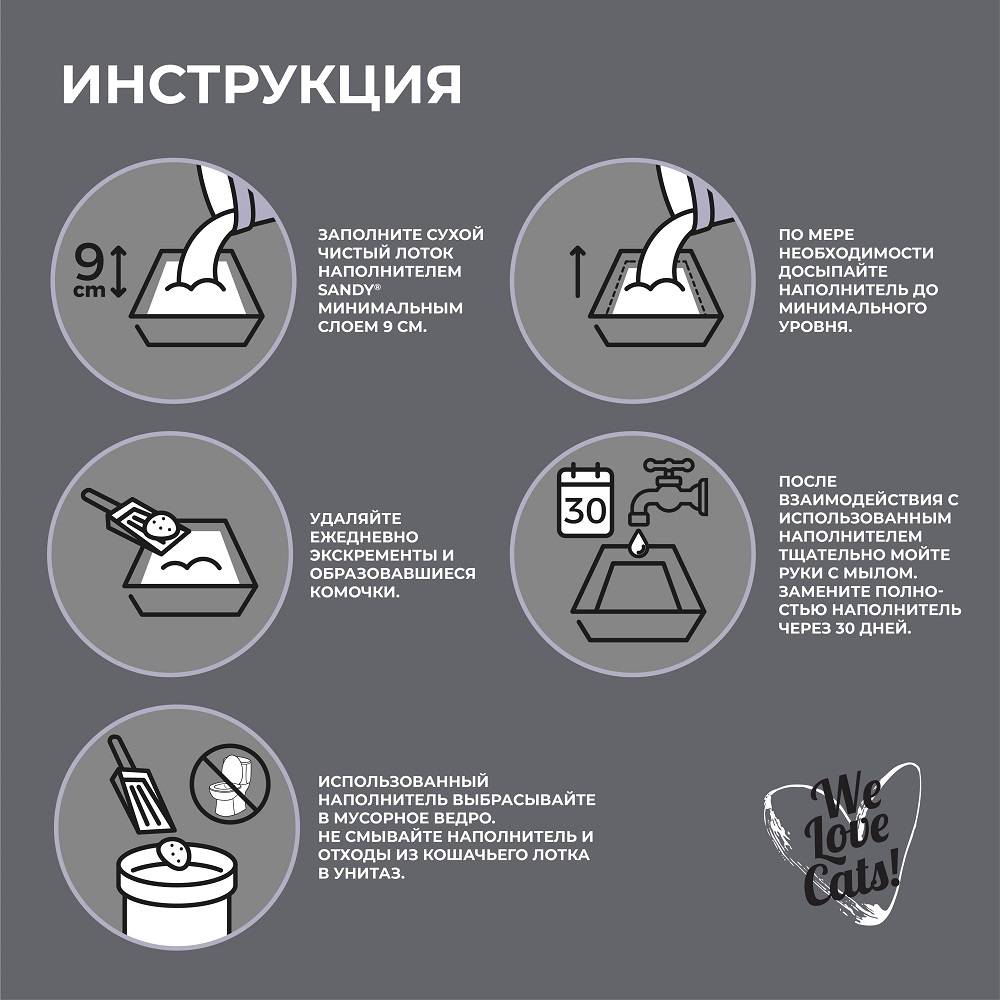 ИНСТРУКЦИЯ

9 cm

ЗАПОЛНИТЕ СУХОЙ ЧИСТЫЙ ЛОТОК НАПОЛНИТЕЛЕМ SANDY® МИНИМАЛЬНЫМ СЛОЕМ 9 СМ.

ПО МЕРЕ НЕОБХОДИМОСТИ ДОСЫПАЙТЕ НАПОЛНИТЕЛЬ ДО МИНИМАЛЬНОГО УРОВНЯ.

УДАЛЯЙТЕ ЕЖЕДНЕВНО ЭКСКРЕМЕНТЫ И ОБРАЗОВАВШИЕСЯ КОМОЧКИ.

30

ПОСЛЕ ВЗАИМОДЕЙСТВИЯ С ИСПОЛЬЗОВАННЫМ НАПОЛНИТЕЛЕМ ТЩАТЕЛЬНО МОЙТЕ РУКИ С МЫЛОМ. ЗАМЕНИТЕ ПОЛНОСТЬЮ НАПОЛНИТЕЛЬ ЧЕРЕЗ 30 ДНЕЙ.

ИСПОЛЬЗОВАННЫЙ НАПОЛНИТЕЛЬ ВЫБРАСЫВАЙТЕ В МУСОРНОЕ ВЕДРО.
НЕ СМЫВАЙТЕ НАПОЛНИТЕЛЬ И ОТХОДЫ ИЗ КОШАЧЬЕГО ЛОТКА В УНИТАЗ.

We Love Cats!