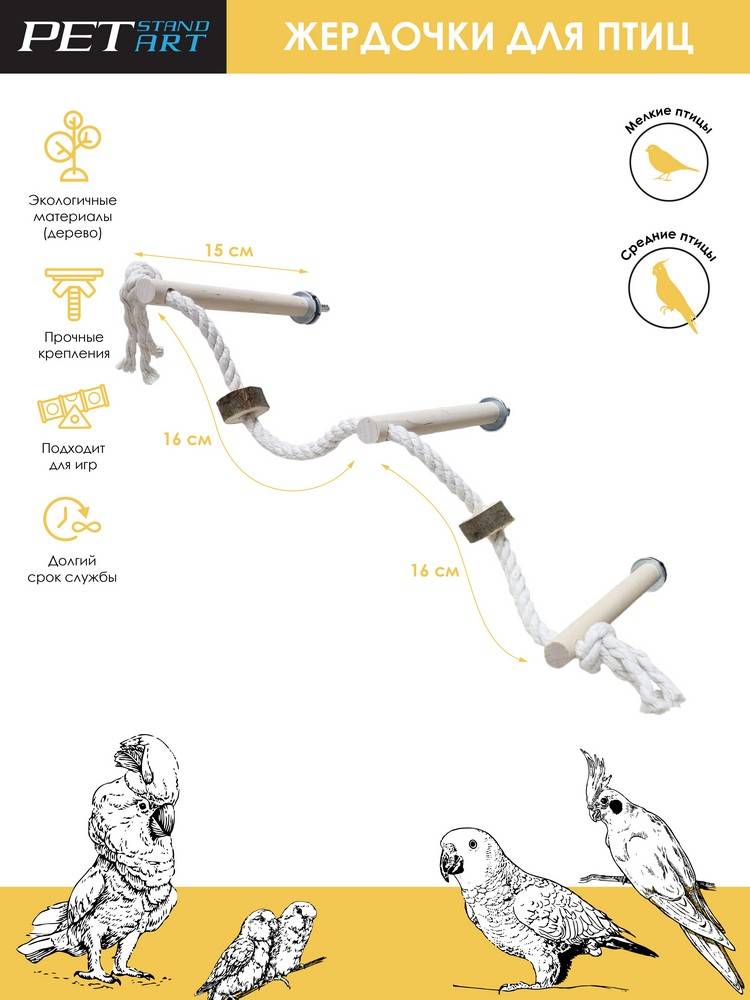 PET STAND ART

ЖЕРДОЧКИ ДЛЯ ПТИЦ

Экологичные материалы (дерево)

Прочные крепления

Подходит для игр

Долгий срок службы

15 см

16 см

16 см

Мелкие птицы

Средние птицы