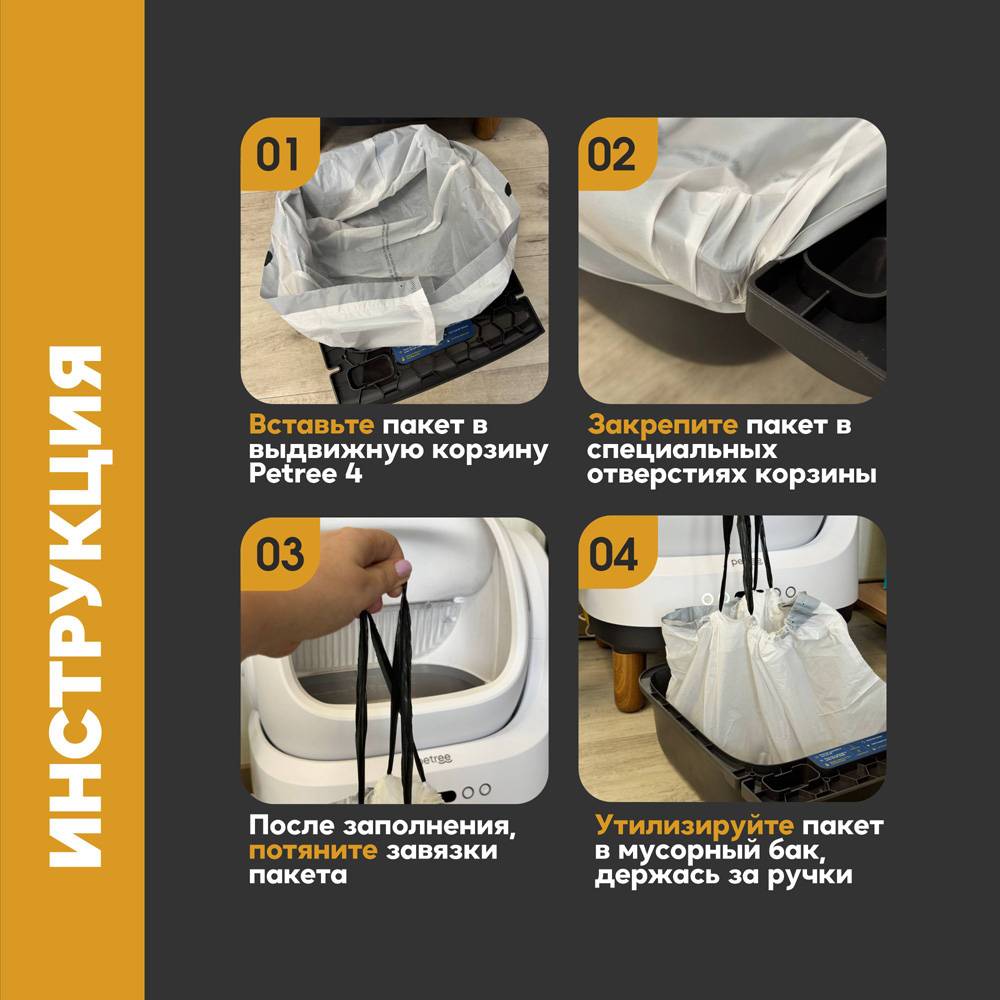 ИНСТРУКЦИЯ

01

Вставьте пакет в выдвижную корзину Petree 4

02

Закрепите пакет в специальных отверстиях корзины

03

После заполнения, потяните завязки пакета

04

Утилизируйте пакет в мусорный бак, держась за ручки