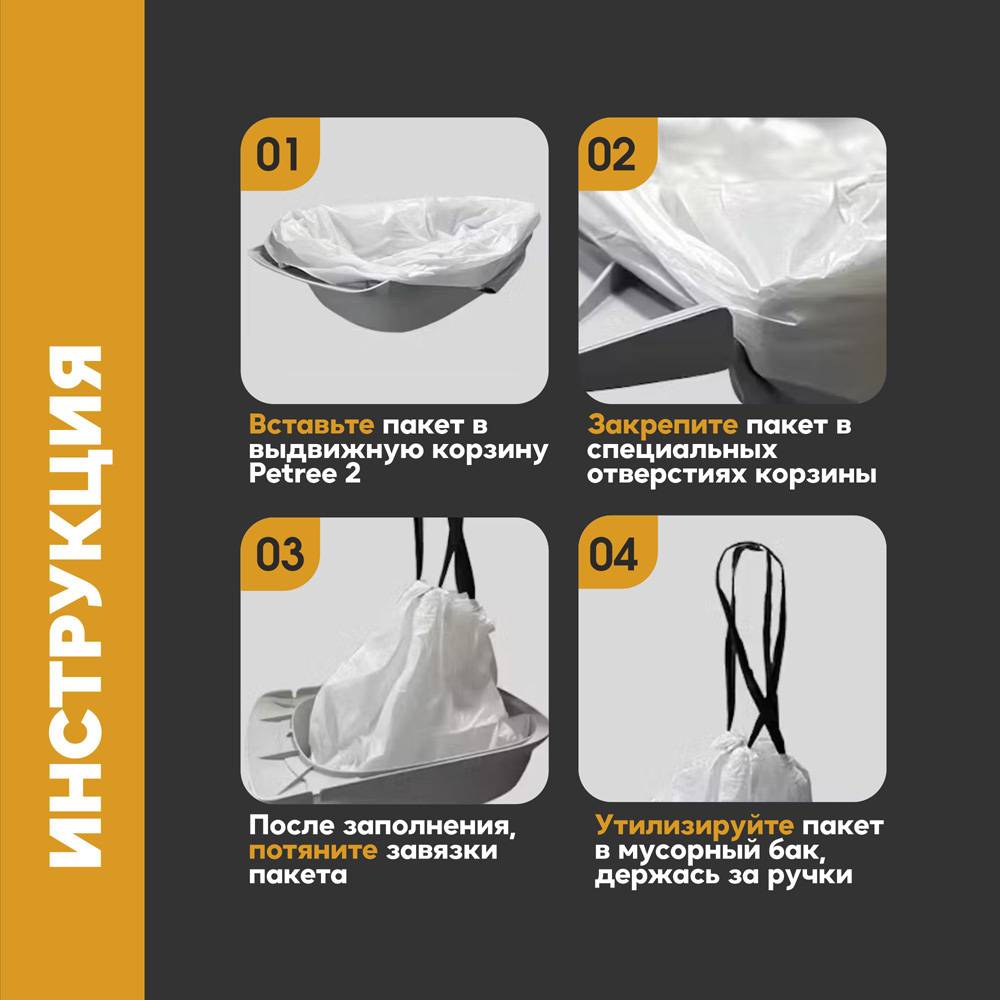 ИНСТРУКЦИЯ

01

Вставьте пакет в выдвижную корзину Petree 2

02

Закрепите пакет в специальных отверстиях корзины

03

После заполнения, потяните завязки пакета

04

Утилизируйте пакет в мусорный бак, держась за ручки