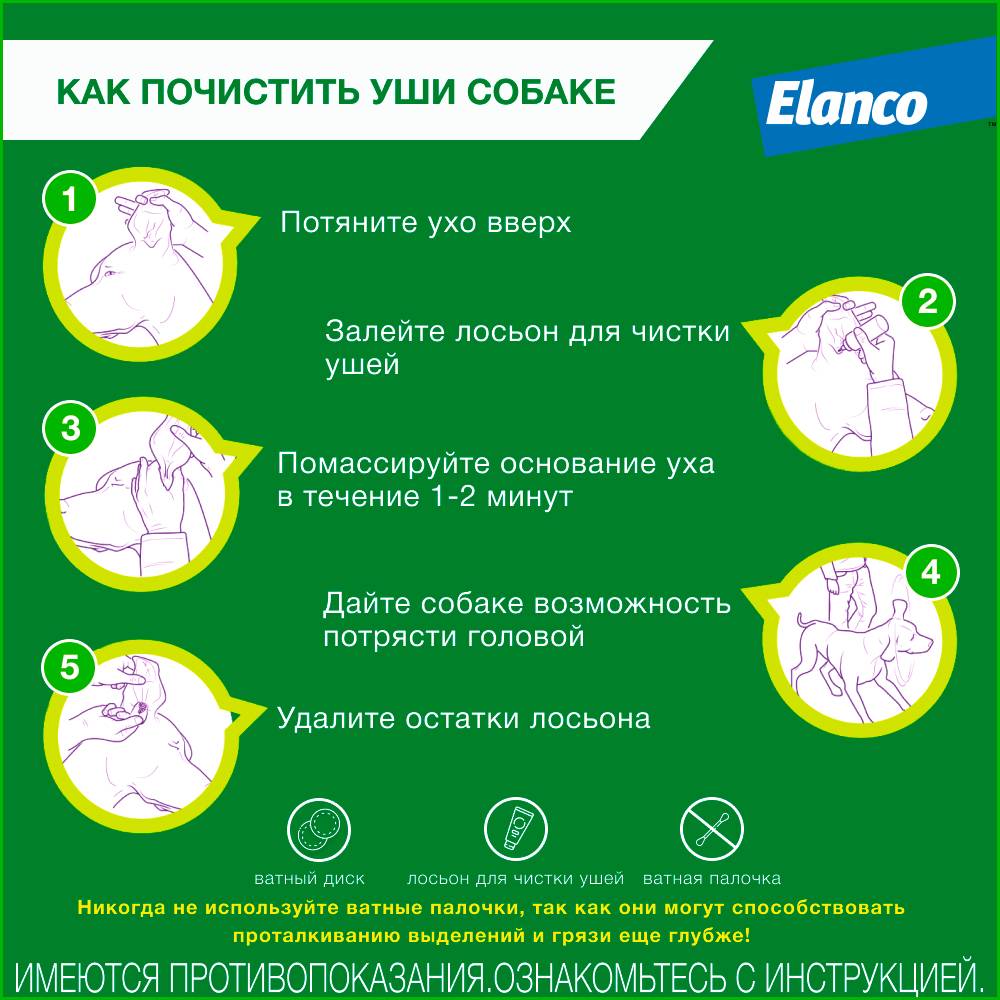 КАК ПОЧИСТИТЬ УШИ СОБАКЕ

Elanco

1

Потяните ухо вверх

2

Залейте лосьон для чистки ушей

3

Помассируйте основание уха в течение 1-2 минут

4

Дайте собаке возможность потрясти головой

5

Удалите остатки лосьона

ватный диск

лосьон для чистки ушей

ватная палочка

Никогда не используйте ватные палочки, так как они могут способствовать проталкиванию выделений и грязи еще глубже!

ИМЕЮТСЯ ПРОТИВОПОКАЗАНИЯ.ОЗНАКОМЬТЕСЬ С ИНСТРУКЦИЕЙ.