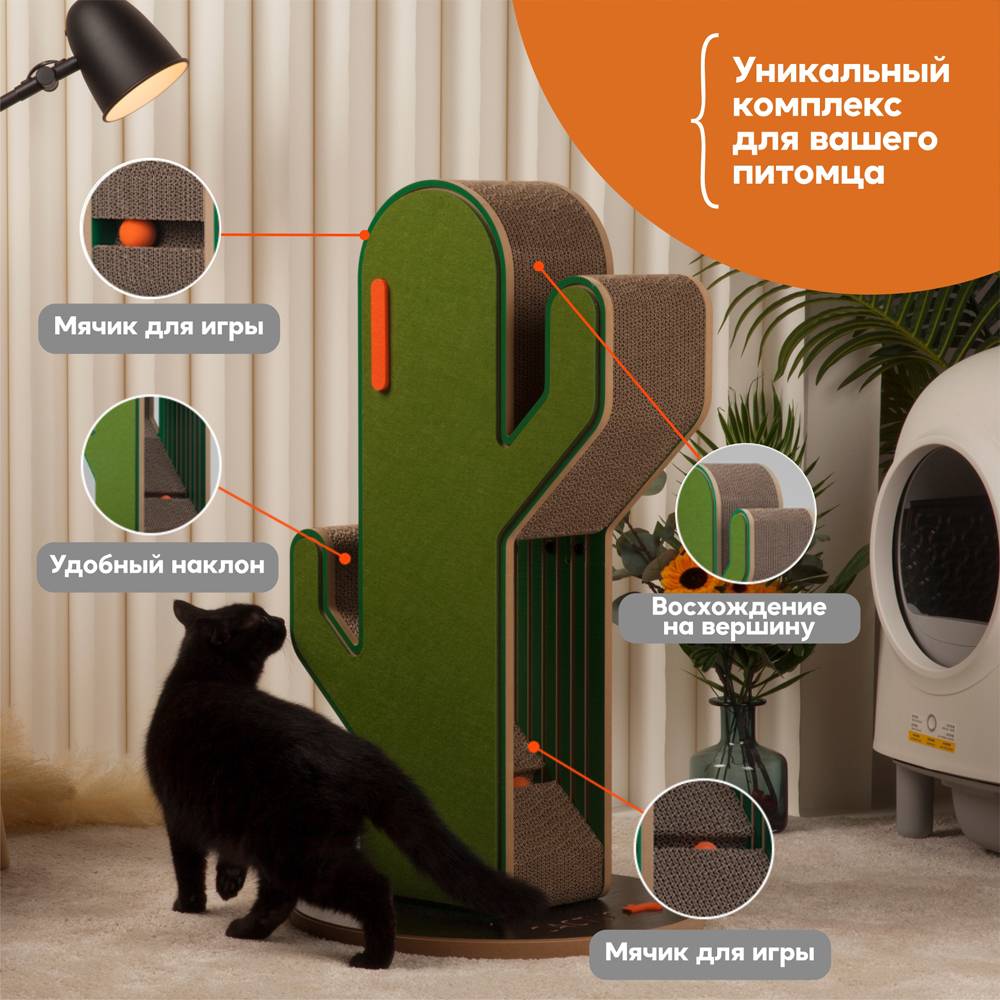 Уникальный комплекс для вашего питомца

Мячик для игры

Удобный наклон

Восхождение на вершину

Мячик для игры