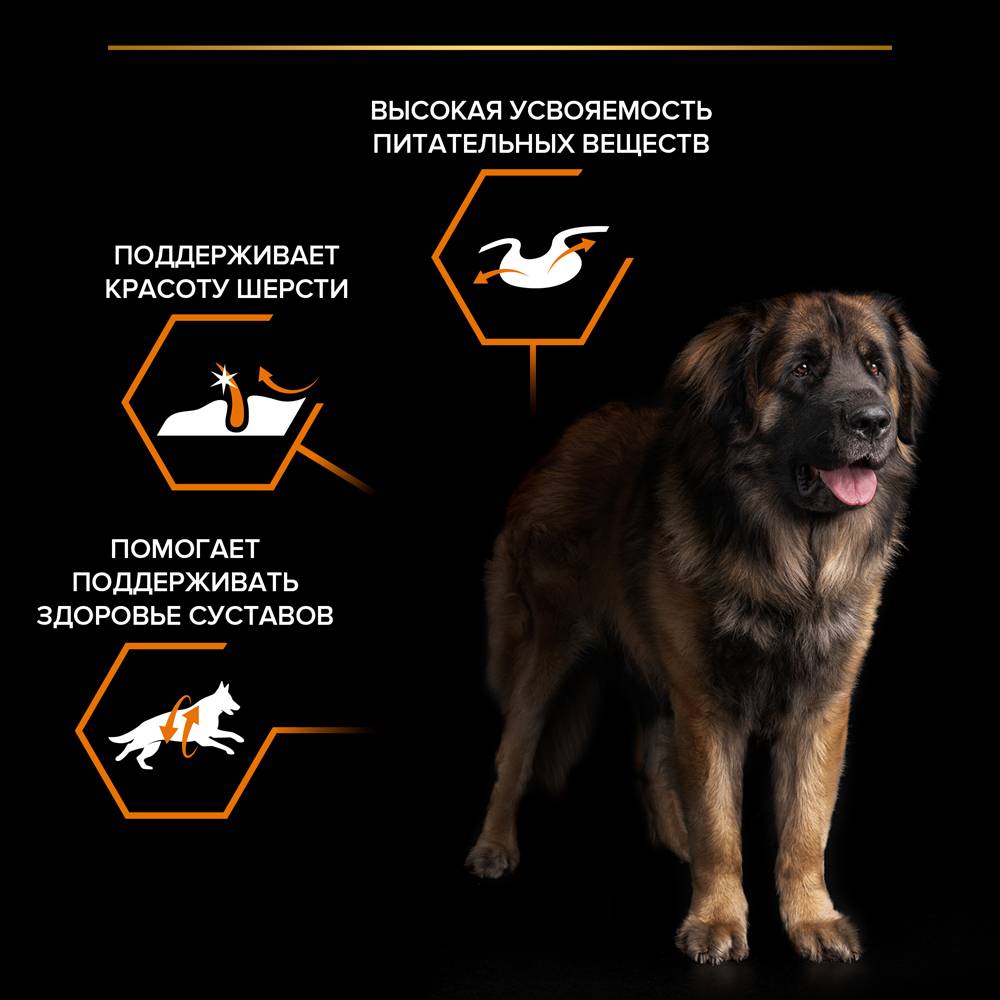 ВЫСОКАЯ УСВОЯЕМОСТЬ ПИТАТЕЛЬНЫХ ВЕЩЕСТВ

ПОДДЕРЖИВАЕТ КРАСОТУ ШЕРСТИ

ПОМОГАЕТ ПОДДЕРЖИВАТЬ ЗДОРОВЬЕ СУСТАВОВ