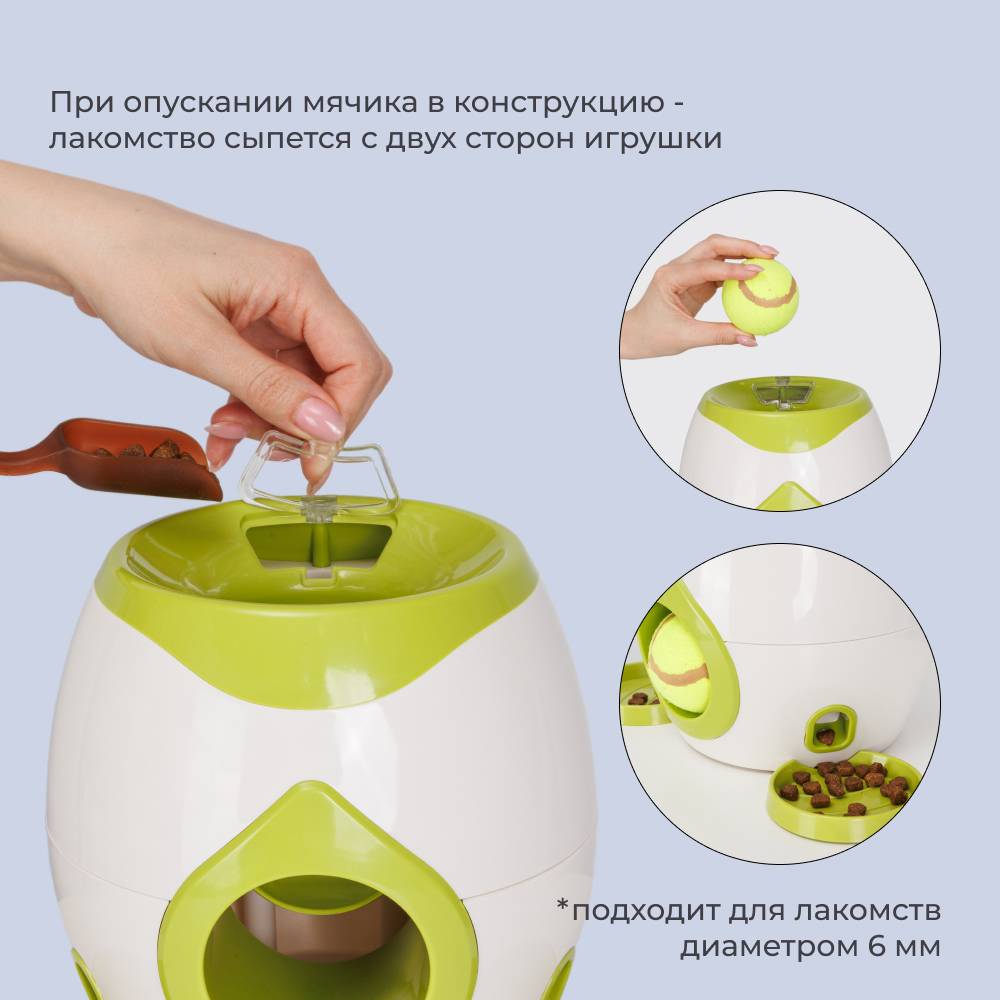 При опускании мячика в конструкцию - лакомство сыпется с двух сторон игрушки

*подходит для лакомств диаметром 6 мм