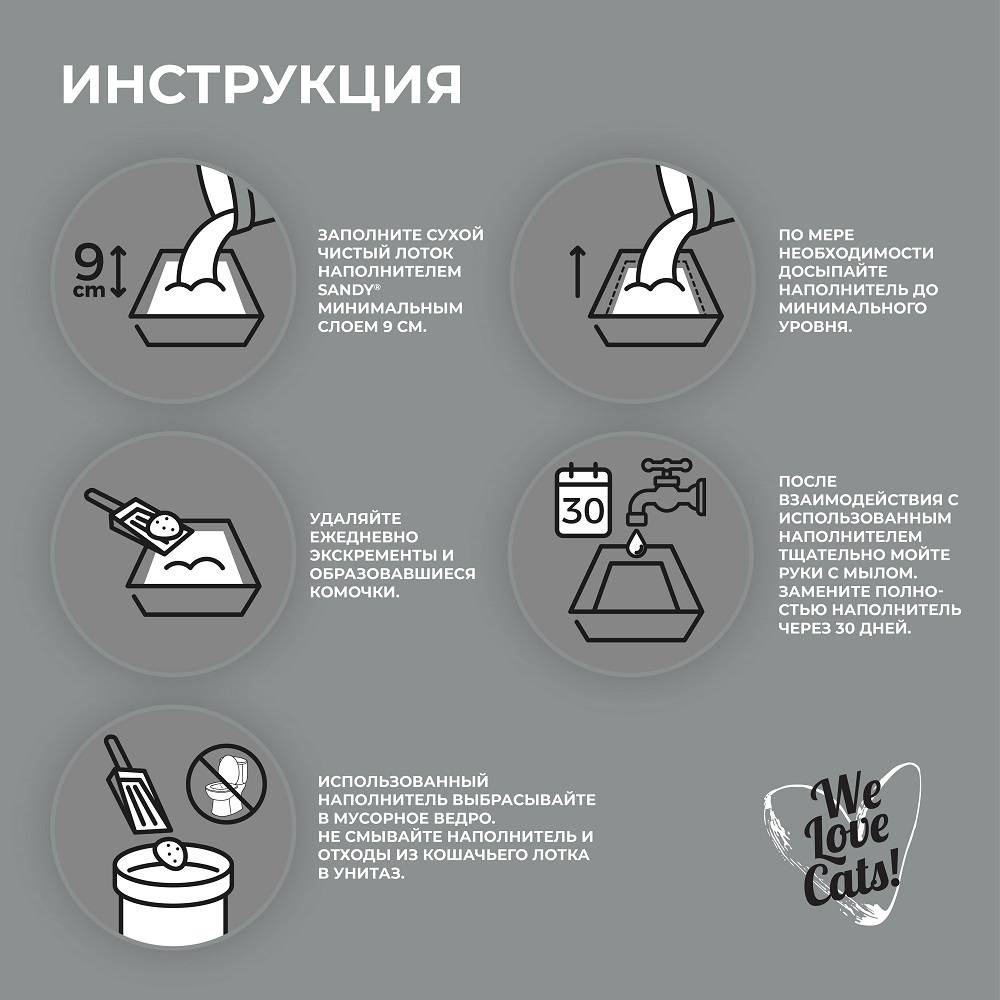 ИНСТРУКЦИЯ

9 cm

ЗАПОЛНИТЕ СУХОЙ ЧИСТЫЙ ЛОТОК НАПОЛНИТЕЛЕМ SANDY® МИНИМАЛЬНЫМ СЛОЕМ 9 СМ.

ПО МЕРЕ НЕОБХОДИМОСТИ ДОСЫПАЙТЕ НАПОЛНИТЕЛЬ ДО МИНИМАЛЬНОГО УРОВНЯ.

УДАЛЯЙТЕ ЕЖЕДНЕВНО ЭКСКРЕМЕНТЫ И ОБРАЗОВАВШИЕСЯ КОМОЧКИ.

30

ПОСЛЕ ВЗАИМОДЕЙСТВИЯ С ИСПОЛЬЗОВАННЫМ НАПОЛНИТЕЛЕМ ТЩАТЕЛЬНО МОЙТЕ РУКИ С МЫЛОМ. ЗАМЕНИТЕ ПОЛНОСТЬЮ НАПОЛНИТЕЛЬ ЧЕРЕЗ 30 ДНЕЙ.

ИСПОЛЬЗОВАННЫЙ НАПОЛНИТЕЛЬ ВЫБРАСЫВАЙТЕ В МУСОРНОЕ ВЕДРО.
НЕ СМЫВАЙТЕ НАПОЛНИТЕЛЬ И ОТХОДЫ ИЗ КОШАЧЬЕГО ЛОТКА В УНИТАЗ.

We Love Cats!