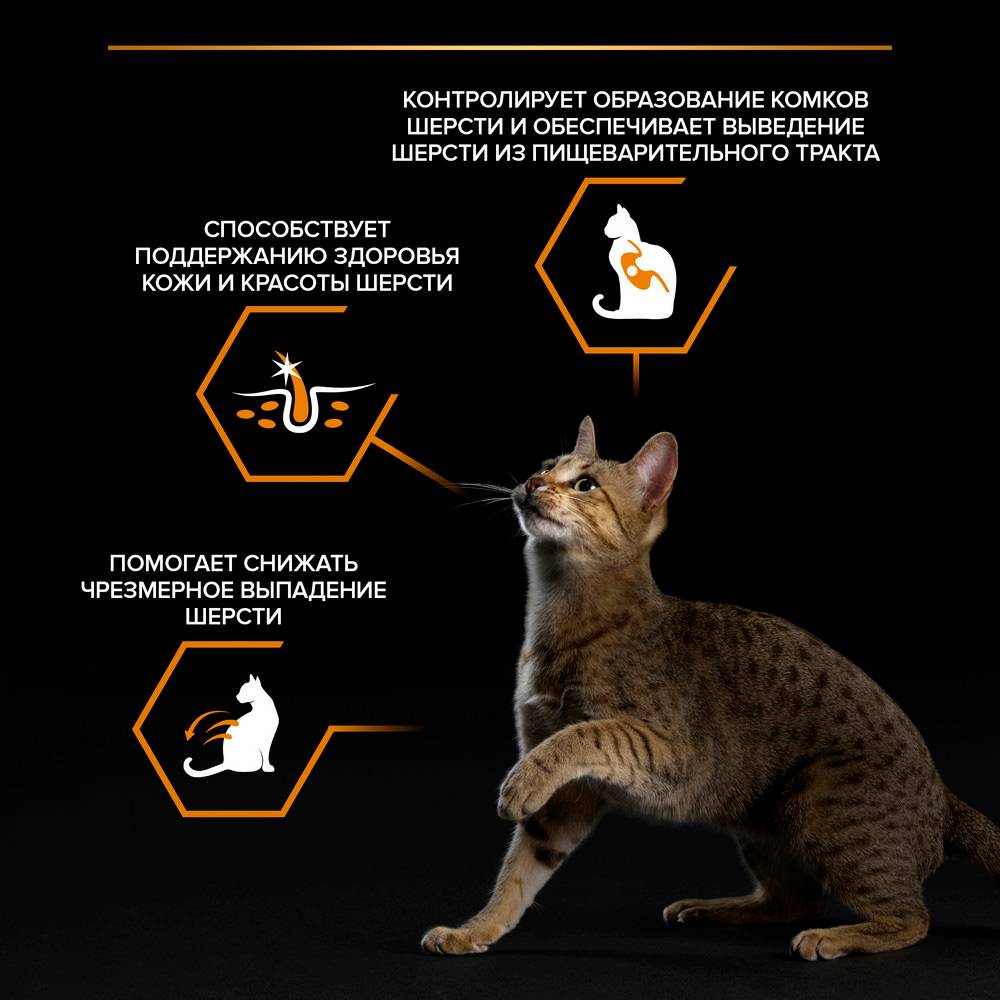 КОНТРОЛИРУЕТ ОБРАЗОВАНИЕ КОМКОВ ШЕРСТИ И ОБЕСПЕЧИВАЕТ ВЫВЕДЕНИЕ ШЕРСТИ ИЗ ПИЩЕВАРИТЕЛЬНОГО ТРАКТА

СПОСОБСТВУЕТ ПОДДЕРЖАНИЮ ЗДОРОВЬЯ КОЖИ И КРАСОТЫ ШЕРСТИ

ПОМОГАЕТ СНИЖАТЬ ЧРЕЗМЕРНОЕ ВЫПАДЕНИЕ ШЕРСТИ