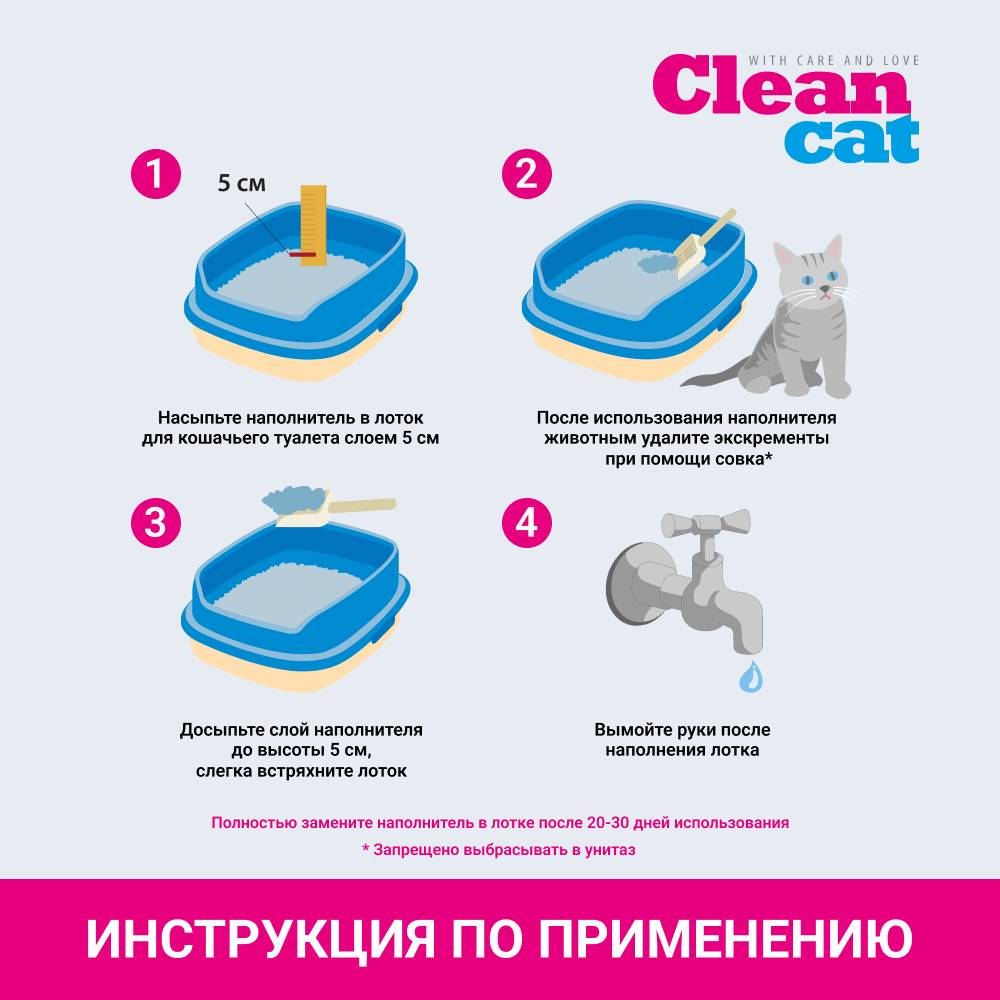 WITH CARE AND LOVE
Clean cat

1
5 см
Насыпьте наполнитель в лоток для кошачьего туалета слоем 5 см

2
После использования наполнителя животным удалите экскременты при помощи совка*

3
Досыпьте слой наполнителя до высоты 5 см, слегка встряхните лоток

4
Вымойте руки после наполнения лотка

Полностью замените наполнитель в лотке после 20-30 дней использования
* Запрещено выбрасывать в унитаз

ИНСТРУКЦИЯ ПО ПРИМЕНЕНИЮ