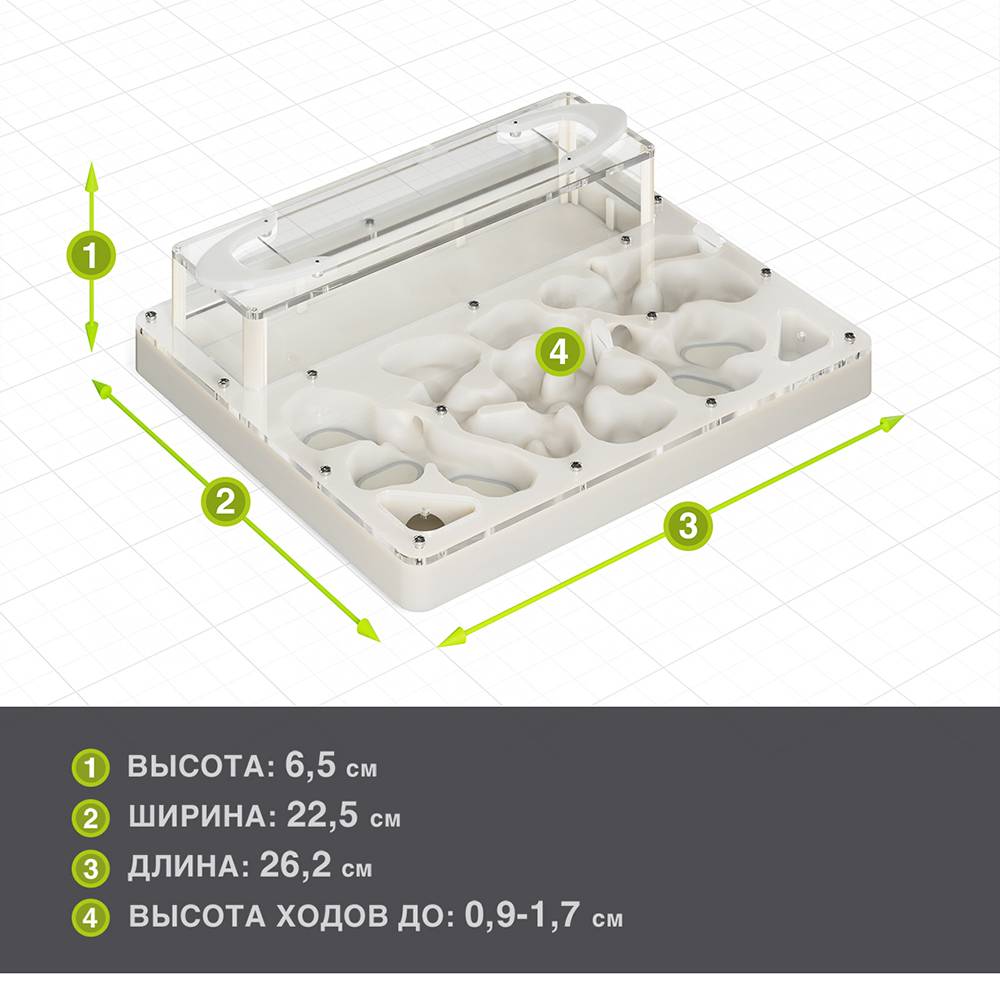 1

4

2

3

1 ВЫСОТА: 6,5 см
2 ШИРИНА: 22,5 см
3 ДЛИНА: 26,2 см
4 ВЫСОТА ХОДОВ ДО: 0,9-1,7 см